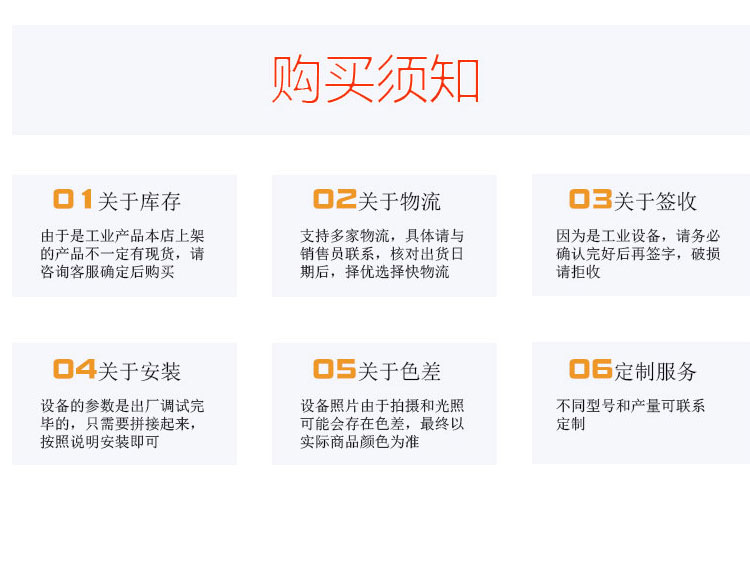 购买须知

01关于库存

由于是工业产品本店上架的产品不一定有现货，请咨询客服确定后购买

02关于物流

支持多家物流，具体请与销售员联系，核对出货日期后，择优选择快物流

03关于签收

因为是工业设备，请务必确认完好后再签字，破损请拒收

04关于安装

设备的参数是出厂调试完毕的，只需要拼接起来，按照说明安装即可

05关于色差

设备照片由于拍摄和光照可能会存在色差，最终以实际商品颜色为准

06定制服务

不同型号和产量可联系定制